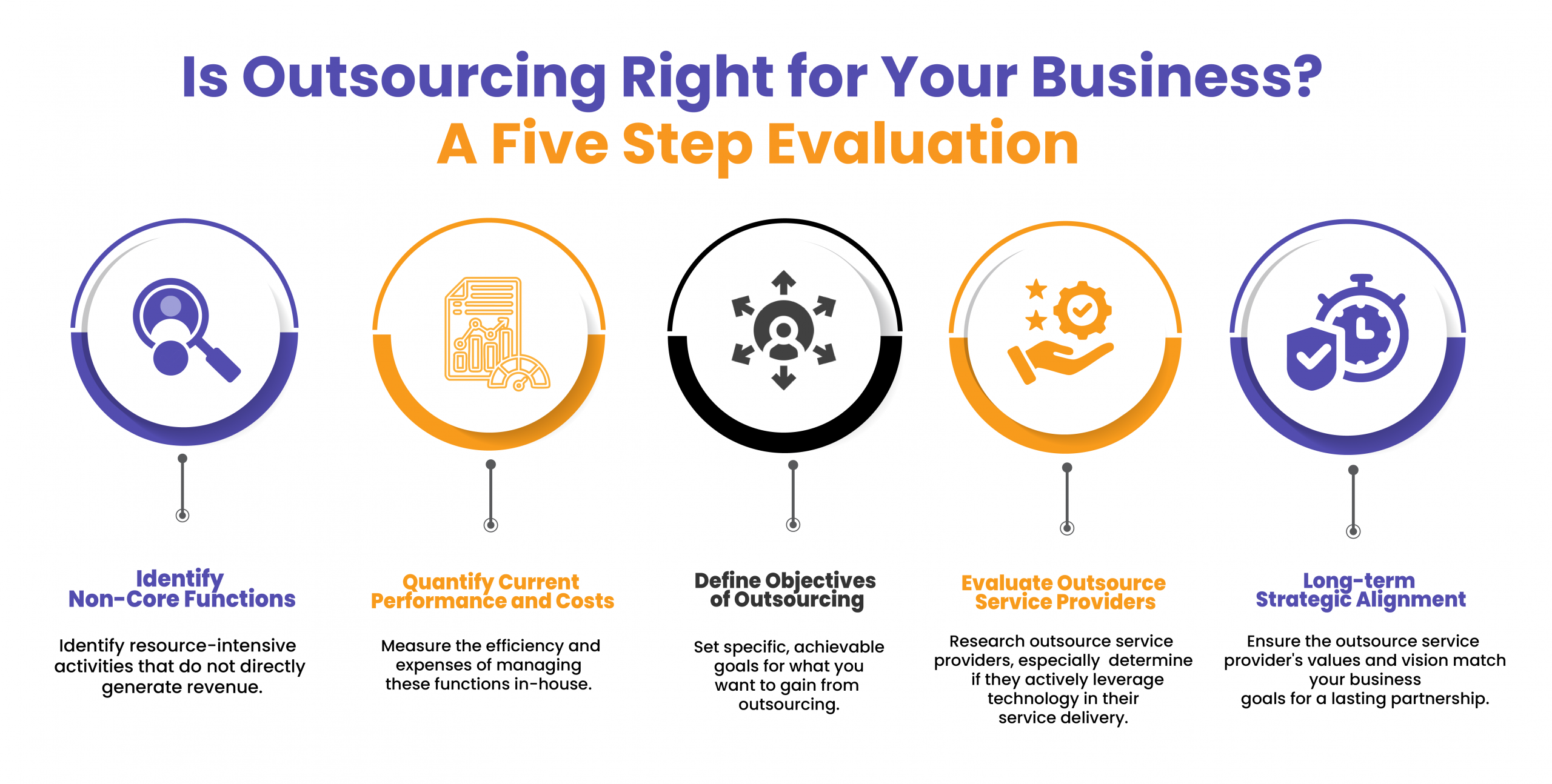 Is Outsourcing Right for Your Business?
A Five Step Evaluation

Identify Non-Core Functions

Identify resource-intensive activities that do not directly generate revenue.

Quantify Current Performance and Costs

Measure the efficiency and expenses of managing these functions in-house.

Define Objectives of Outsourcing

Set specific, achievable goals for what you want to gain from outsourcing.

Evaluate Outsource Service Providers

Research outsource service providers, especially determine if they actively leverage technology in their service delivery.

Long-term Strategic Alignment

Ensure the outsource service provider's values and vision match your business goals for a lasting partnership.